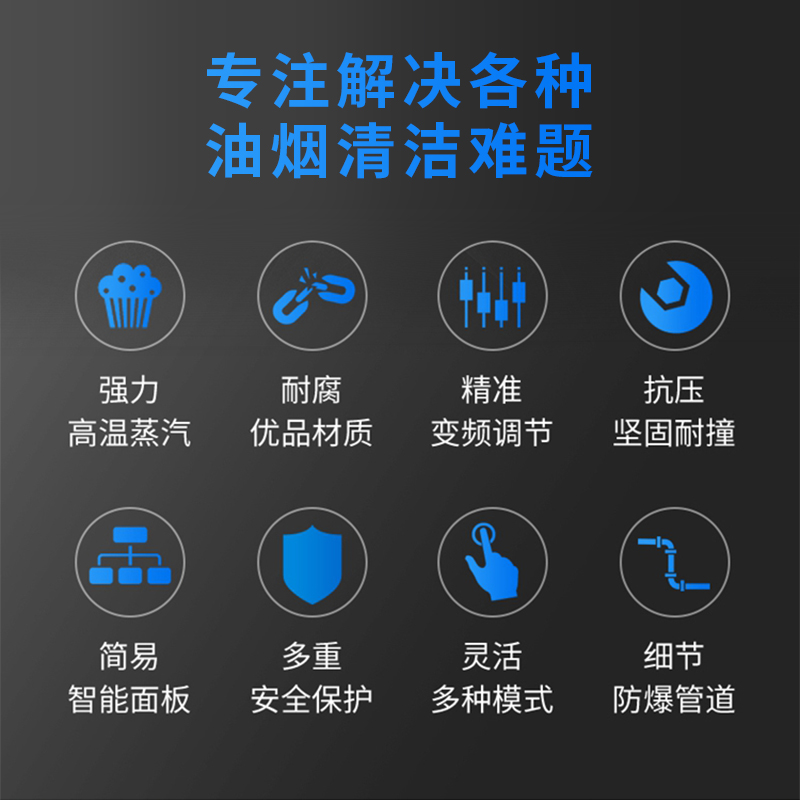 专注解决各种
油烟清洁难题

强力
高温蒸汽

耐腐
优品材质

精准
变频调节

抗压
坚固耐撞

简易
智能面板

多重
安全保护

灵活
多种模式

细节
防爆管道