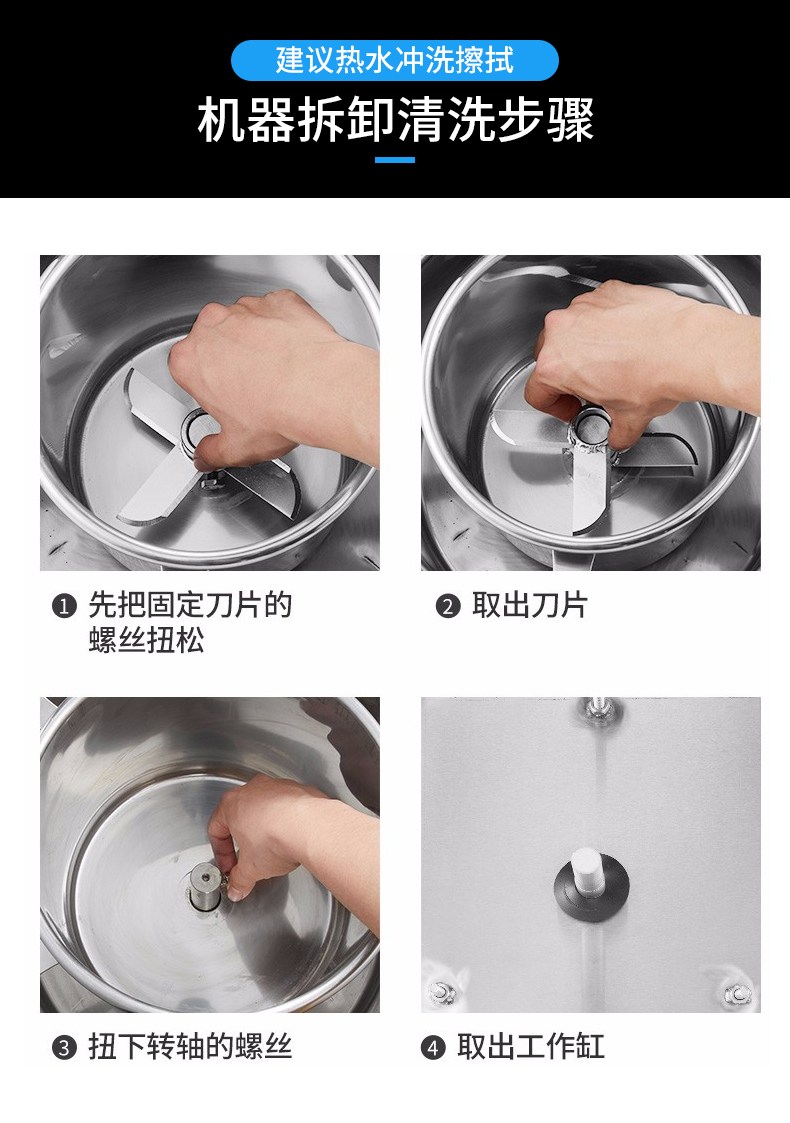 建议热水冲洗擦拭

机器拆卸清洗步骤

❶ 先把固定刀片的螺丝扭松

❷ 取出刀片

❸ 扭下转轴的螺丝

❹ 取出工作缸